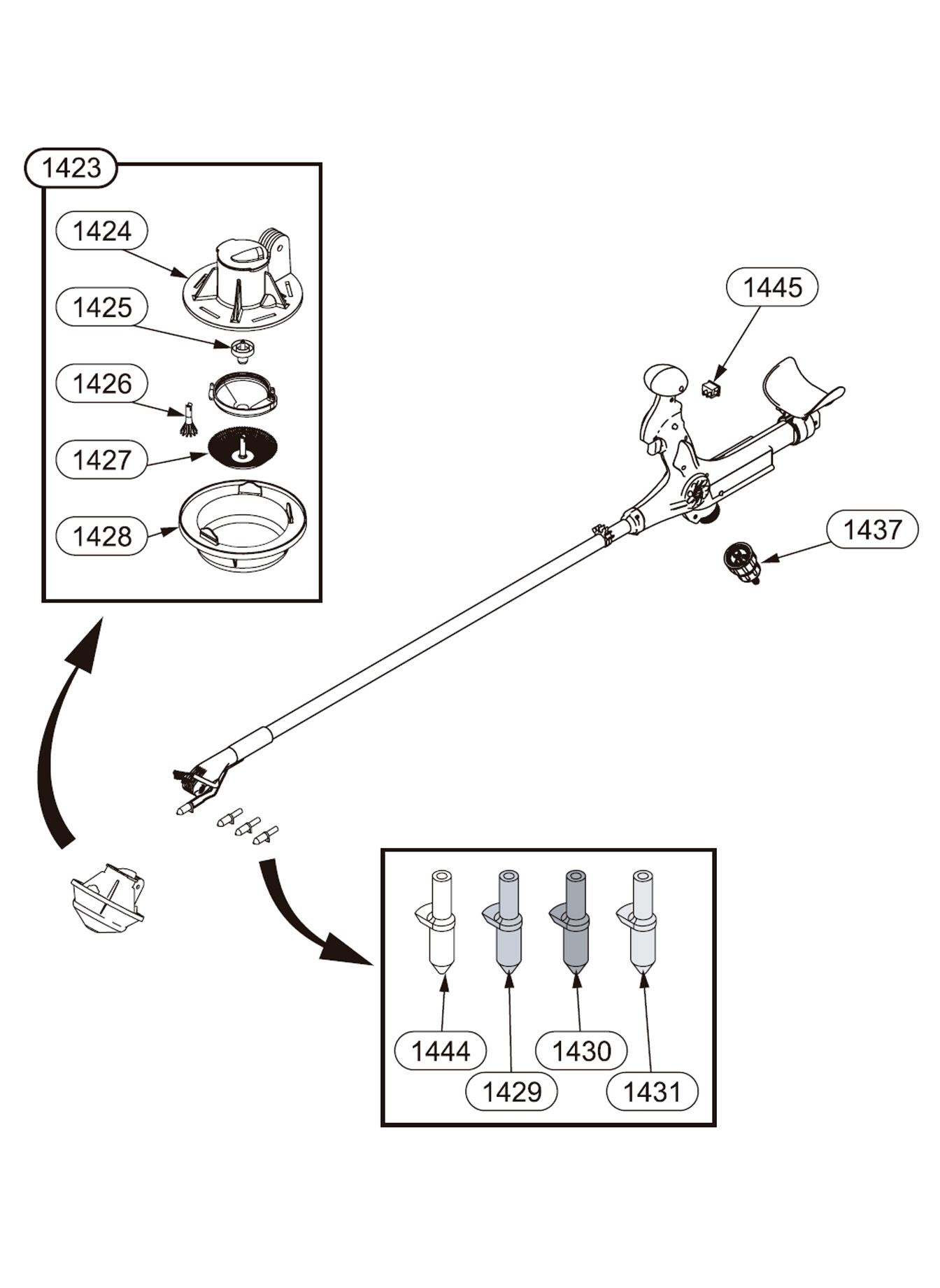 1423
1424
1425
1426
1427
1428
1445
1437
1444
1429
1430
1431