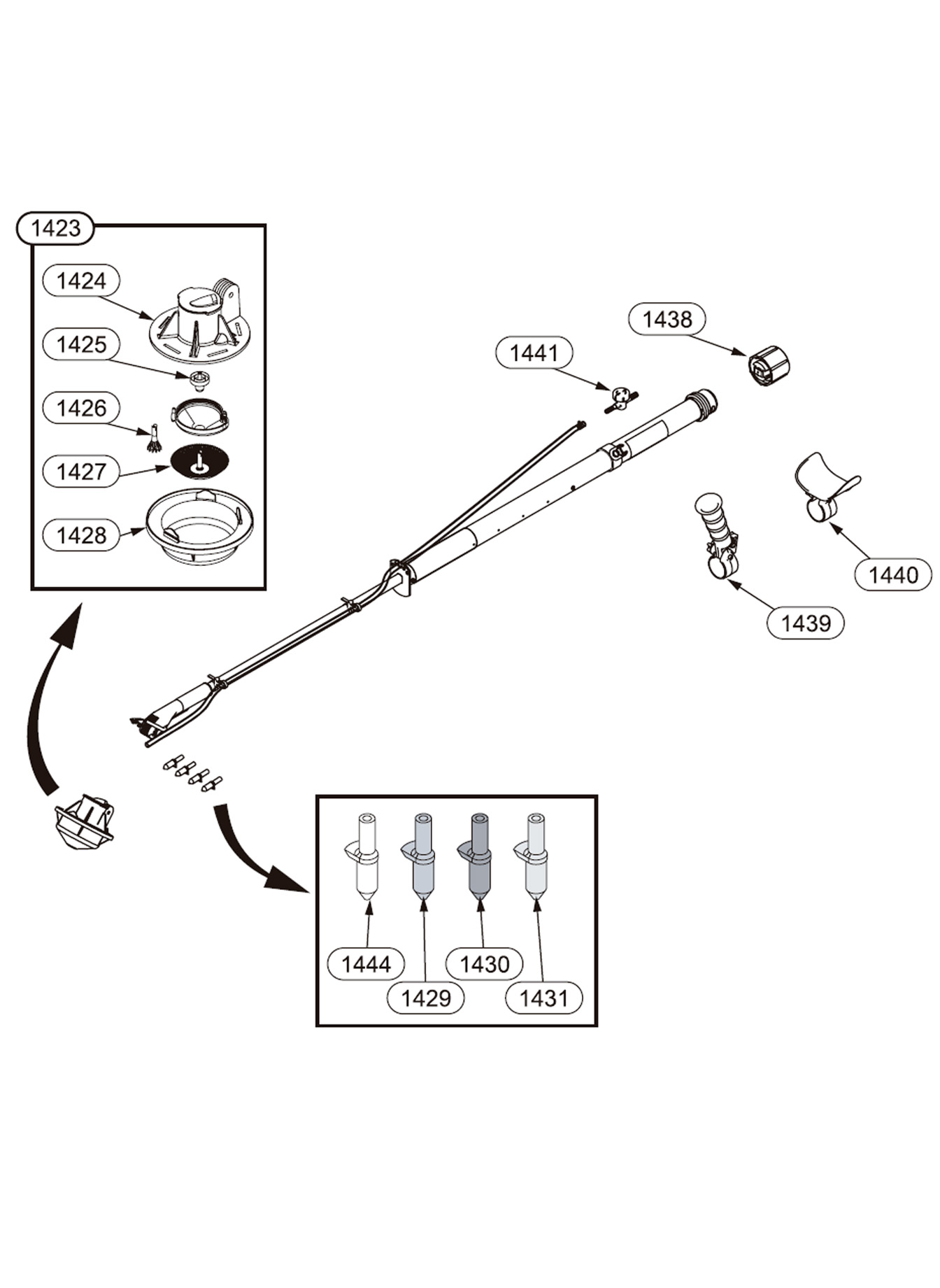 1423
1424
1425
1426
1427
1428
1441
1438
1440
1439
1444
1429
1430
1431